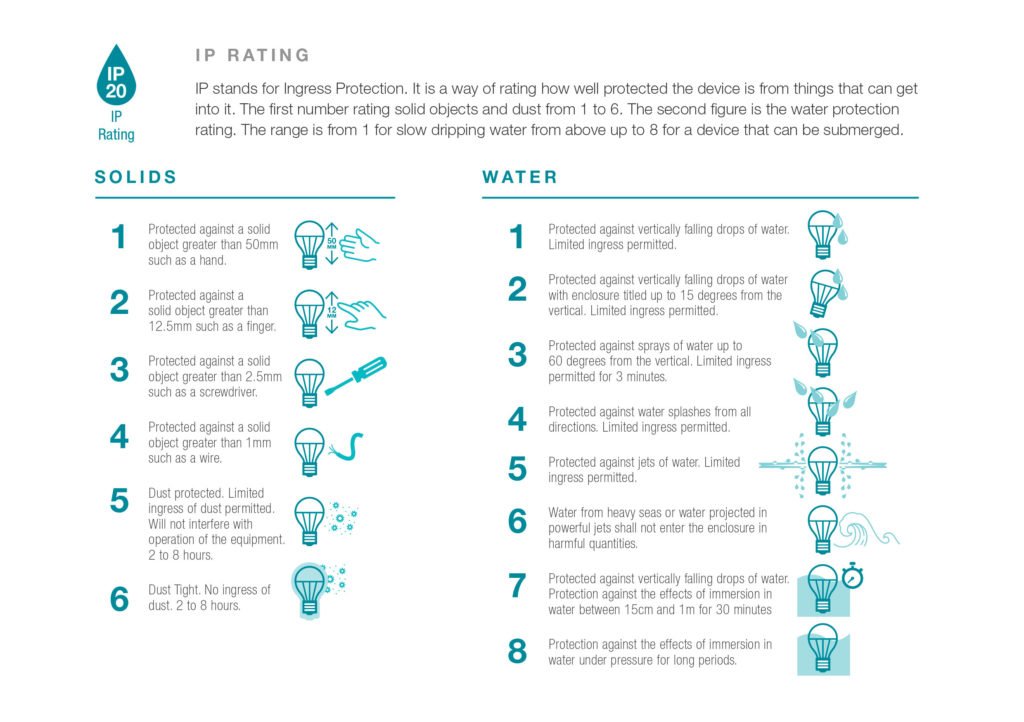 IP 20
IP Rating

IP RATING

IP stands for Ingress Protection. It is a way of rating how well protected the device is from things that can get into it. The first number rating solid objects and dust from 1 to 6. The second figure is the water protection rating. The range is from 1 for slow dripping water from above up to 8 for a device that can be submerged.

SOLIDS

1 Protected against a solid object greater than 50mm such as a hand.
50 MM

2 Protected against a solid object greater than 12.5mm such as a finger.
12 MM

3 Protected against a solid object greater than 2.5mm such as a screwdriver.

4 Protected against a solid object greater than 1mm such as a wire.

5 Dust protected. Limited ingress of dust permitted. Will not interfere with operation of the equipment. 2 to 8 hours.

6 Dust Tight. No ingress of dust. 2 to 8 hours.

WATER

1 Protected against vertically falling drops of water. Limited ingress permitted.

2 Protected against vertically falling drops of water with enclosure titled up to 15 degrees from the vertical. Limited ingress permitted.

3 Protected against sprays of water up to 60 degrees from the vertical. Limited ingress permitted for 3 minutes.

4 Protected against water splashes from all directions. Limited ingress permitted.

5 Protected against jets of water. Limited ingress permitted.

6 Water from heavy seas or water projected in powerful jets shall not enter the enclosure in harmful quantities.

7 Protected against vertically falling drops of water. Protection against the effects of immersion in water between 15cm and 1m for 30 minutes

8 Protection against the effects of immersion in water under pressure for long periods.